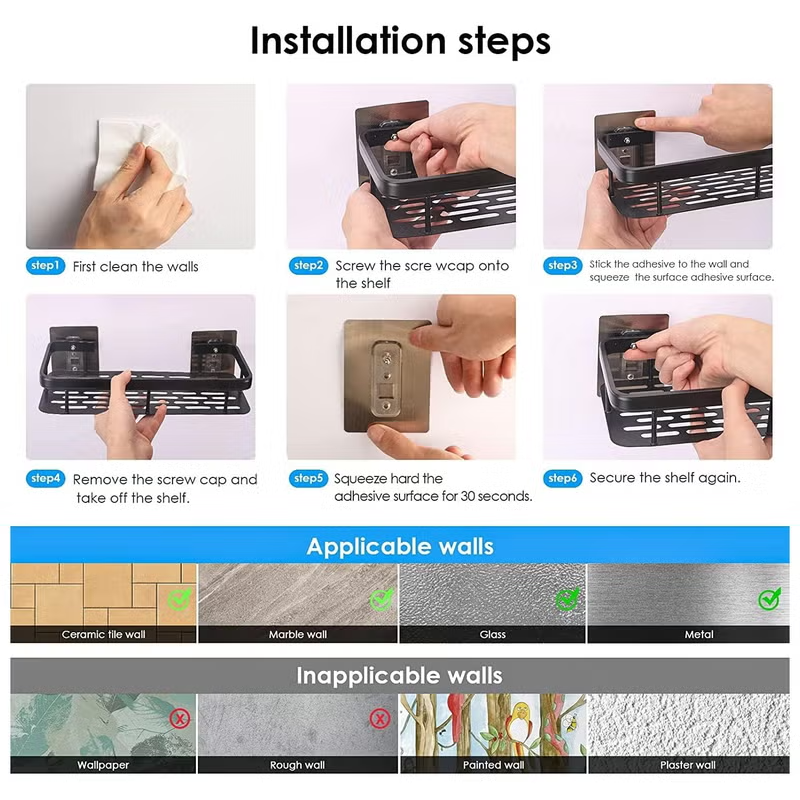 Installation steps

step1 First clean the walls

step2 Screw the scre wcap onto the shelf

step3 Stick the adhesive to the wall and squeeze the surface adhesive surface.

step4 Remove the screw cap and take off the shelf.

step5 Squeeze hard the adhesive surface for 30 seconds.

step6 Secure the shelf again.

Applicable walls

Ceramic tile wall

Marble wall

Glass

Metal

Inapplicable walls

Wallpaper

Rough wall

Painted wall

Plaster wall